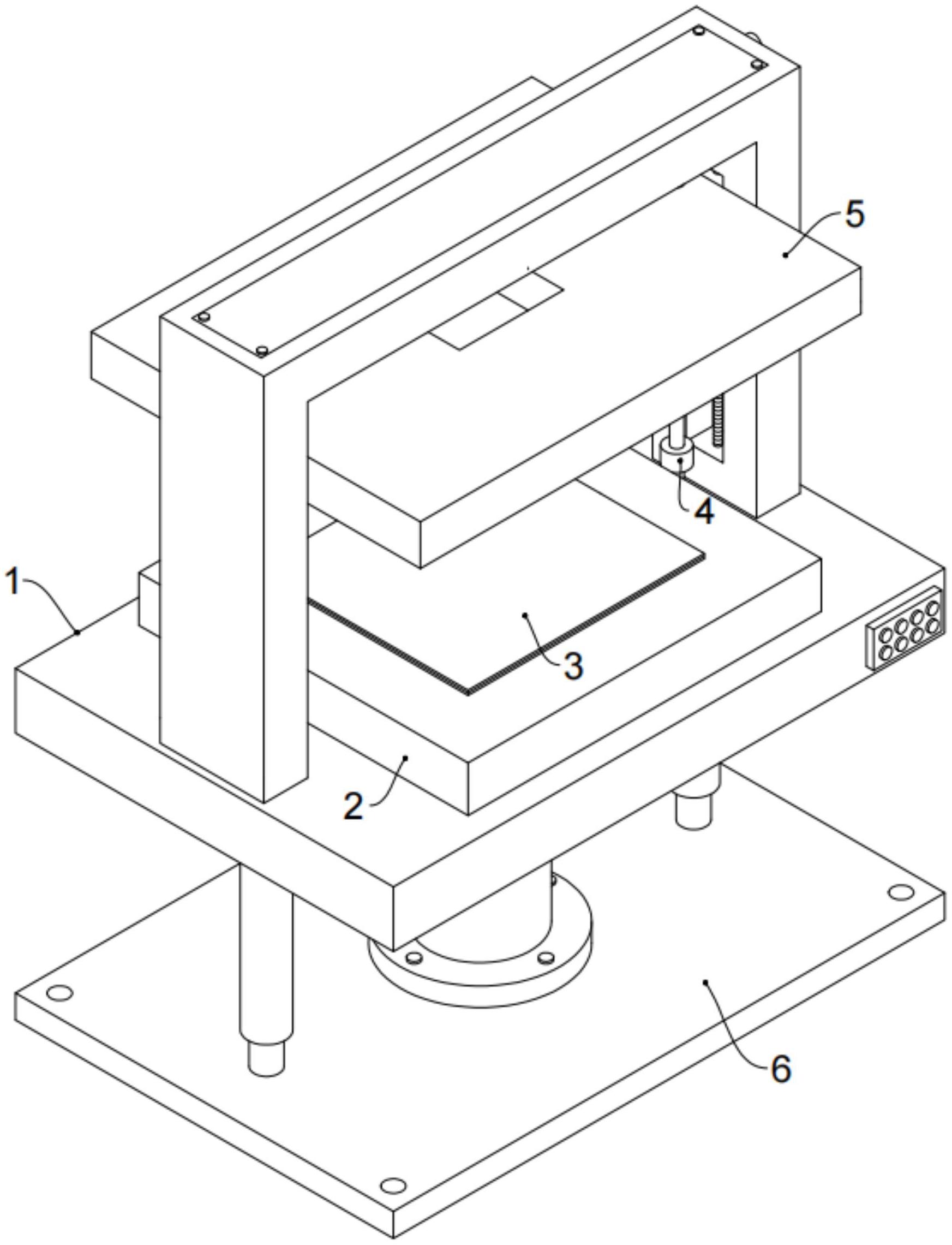 5
4
1
3
2
6